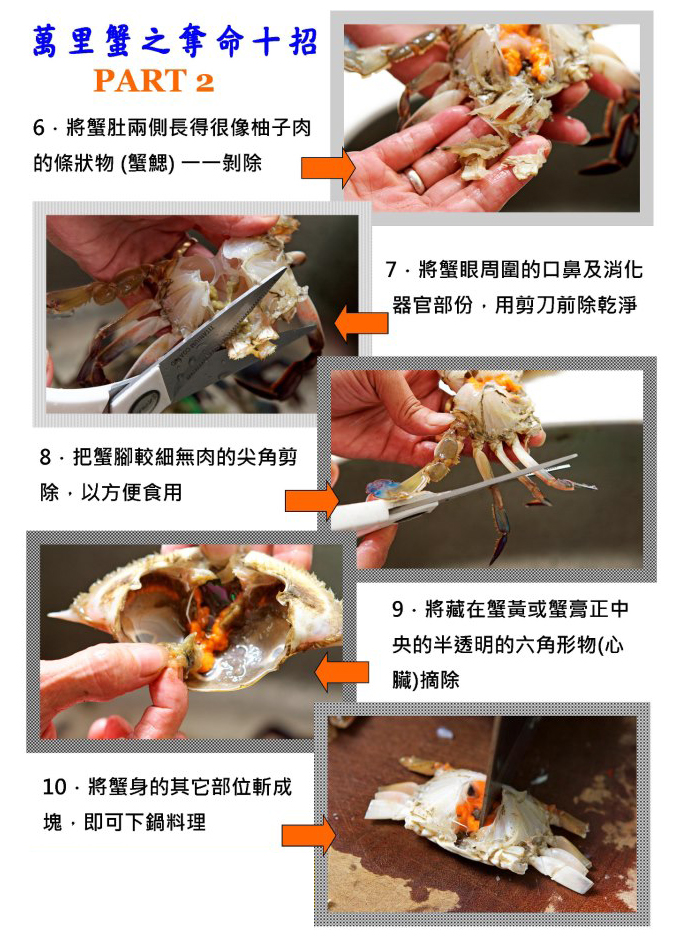 萬里蟹之奪命十招

PART 2

6．將蟹肚兩側長得很像柚子肉的條狀物 (蟹鰓) 一一剝除

7．將蟹眼周圍的口鼻及消化器官部份，用剪刀前除乾淨

8．把蟹腳較細無肉的尖角剪除，以方便食用

9．將藏在蟹黃或蟹膏正中央的半透明的六角形物(心臟)摘除

10．將蟹身的其它部位斬成塊，即可下鍋料理