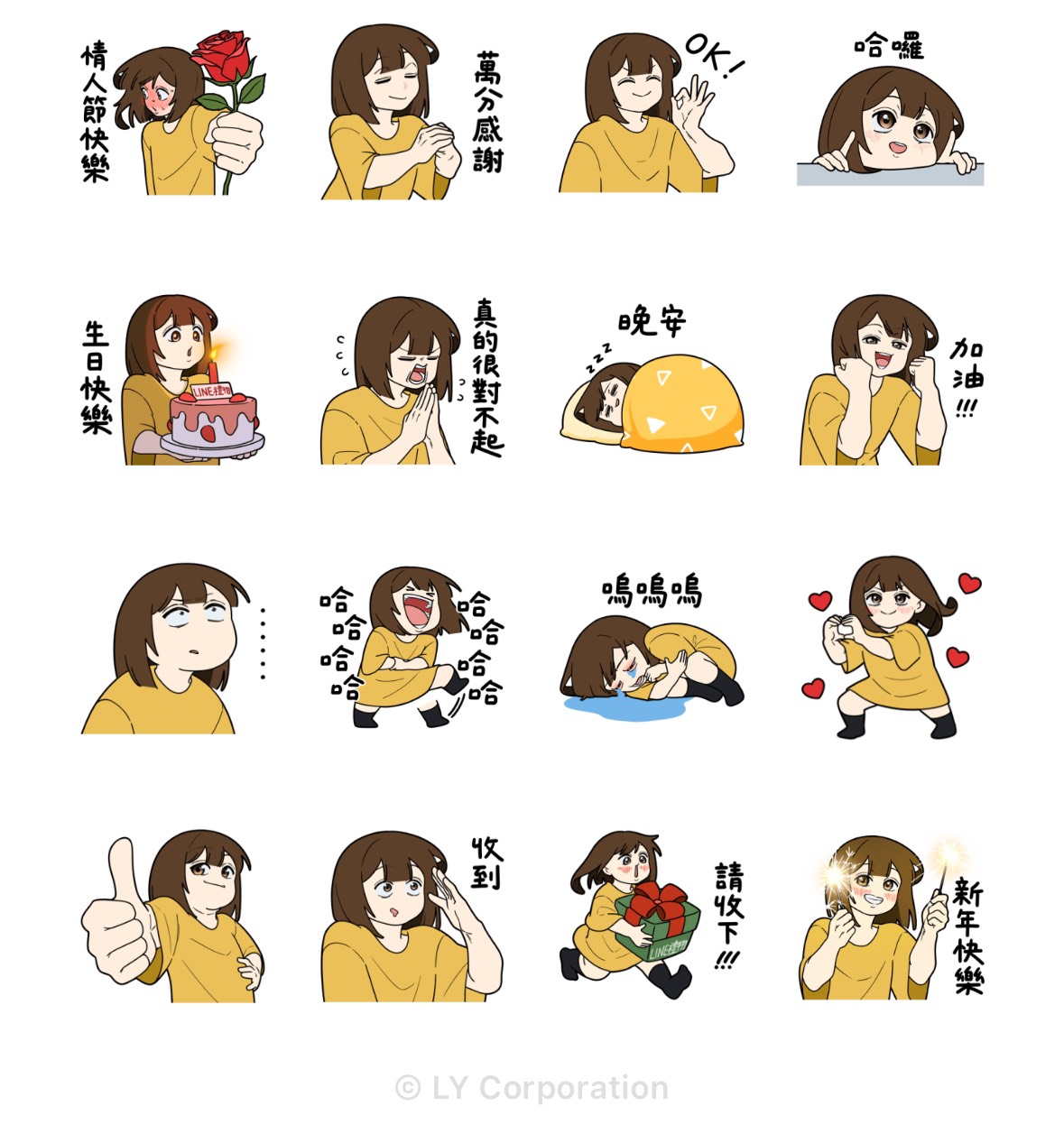 情人節快樂

萬分感謝

OK!

哈囉

生日快樂
LINE禮物

真的很對不起

晚安
zzz

加油!!!

......

哈哈哈哈
哈哈哈哈

嗚嗚嗚

收到

請收下!!!
LINE禮物

新年快樂

© LY Corporation